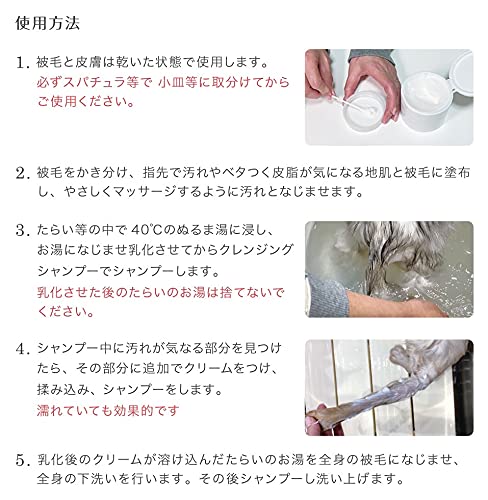 使用方法

1. 被毛と皮膚は乾いた状態で使用します。
必ずスパチュラ等で 小皿等に取分けてからご使用ください。

2. 被毛をかき分け、指先で汚れやベタつく皮脂が気になる地肌と被毛に塗布し、やさしくマッサージするように汚れとなじませます。

3. たらい等の中で 40℃のぬるま湯に浸し、お湯になじませ乳化させてからクレンジングシャンプーでシャンプーします。
乳化させた後のたらいのお湯は捨てないでください。

4. シャンプー中に汚れが気なる部分を見つけたら、その部分に追加でクリームをつけ、揉み込み、シャンプーをします。
濡れていても効果的です

5. 乳化後のクリームが溶け込んだたらいのお湯を全身の被毛になじませ、全身の下洗いを行います。その後シャンプーし洗い上げます。