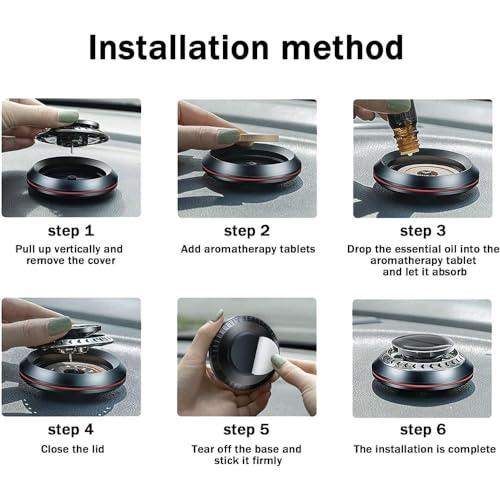 Installation method

step 1
Pull up vertically and remove the cover

step 2
Add aromatherapy tablets

step 3
Drop the essential oil into the aromatherapy tablet and let it absorb

step 4
Close the lid

step 5
Tear off the base and stick it firmly

step 6
The installation is complete