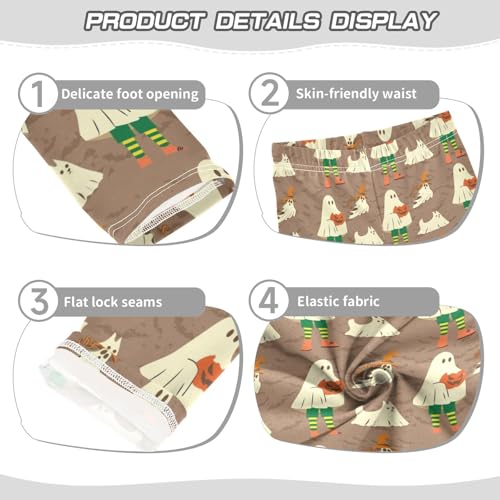 PRODUCT DETAILS DISPLAY

1 Delicate foot opening

2 Skin-friendly waist

3 Flat lock seams

4 Elastic fabric