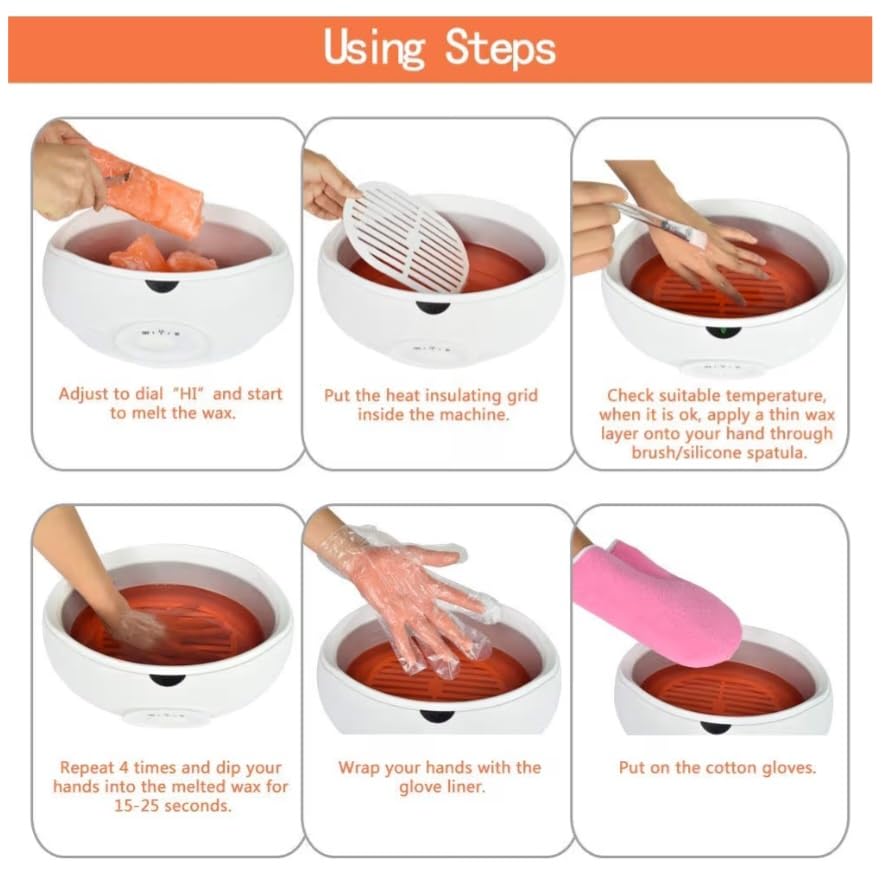 Using Steps

Adjust to dial "HI" and start to melt the wax.

Put the heat insulating grid inside the machine.

Check suitable temperature, when it is ok, apply a thin wax layer onto your hand through brush/silicone spatula.

Repeat 4 times and dip your hands into the melted wax for 15-25 seconds.

Wrap your hands with the glove liner.

Put on the cotton gloves.