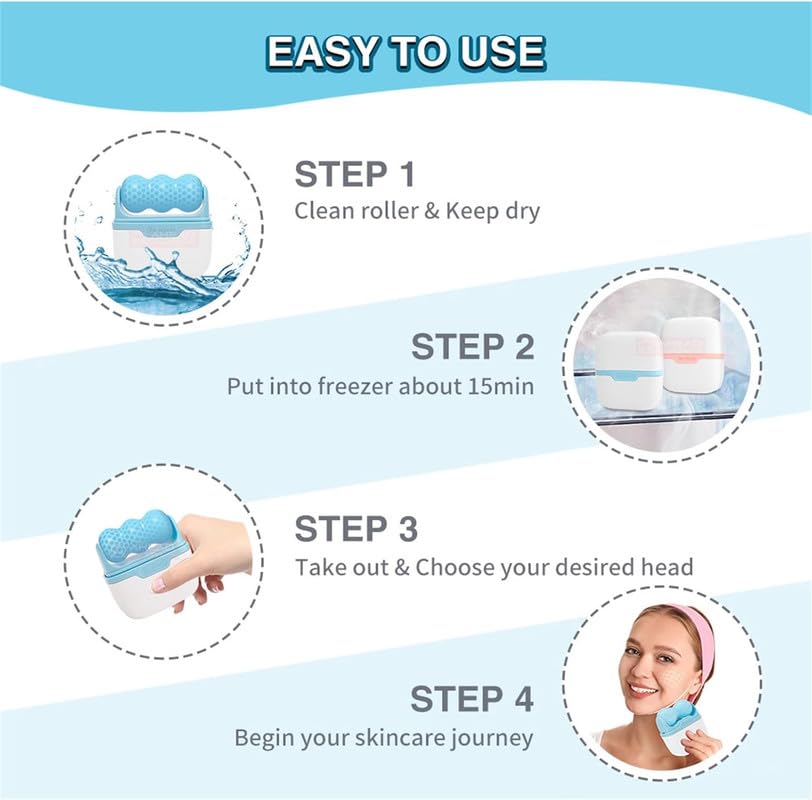 EASY TO USE

STEP 1
Clean roller & Keep dry

STEP 2
Put into freezer about 15min

STEP 3
Take out & Choose your desired head

STEP 4
Begin your skincare journey