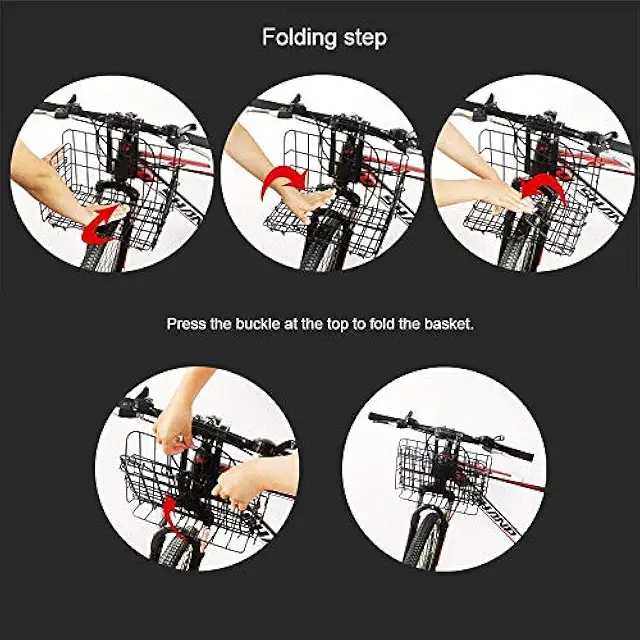 Folding step

Press the buckle at the top to fold the basket.