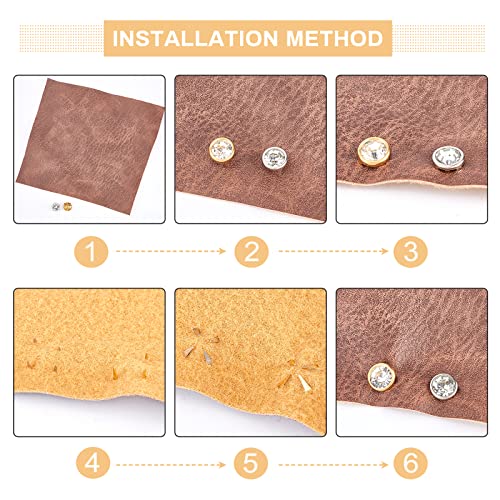 INSTALLATION METHOD

1
2
3

4
5
6