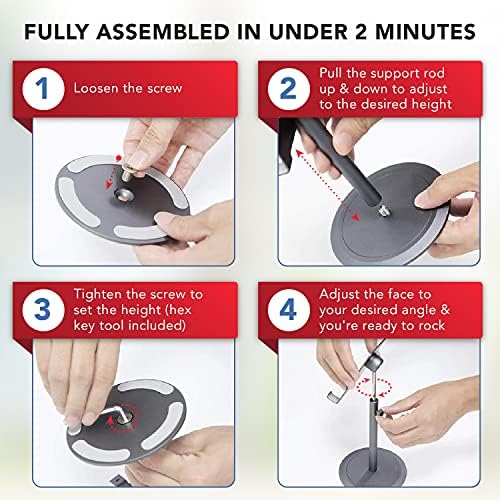 FULLY ASSEMBLED IN UNDER 2 MINUTES

1 Loosen the screw

2 Pull the support rod up & down to adjust to the desired height

3 Tighten the screw to set the height (hex key tool included)

4 Adjust the face to your desired angle & you're ready to rock