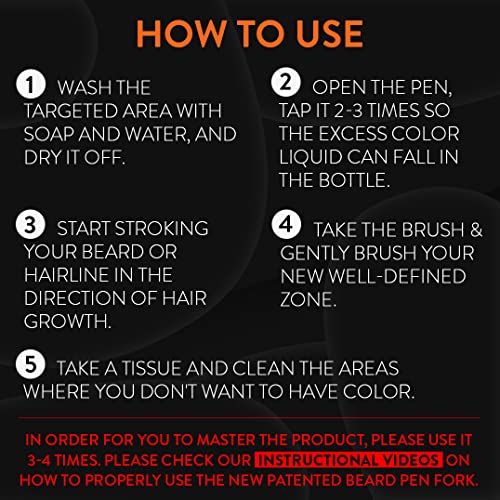 HOW TO USE

1 WASH THE TARGETED AREA WITH SOAP AND WATER, AND DRY IT OFF.

2 OPEN THE PEN, TAP IT 2-3 TIMES SO THE EXCESS COLOR LIQUID CAN FALL IN THE BOTTLE.

3 START STROKING YOUR BEARD OR HAIRLINE IN THE DIRECTION OF HAIR GROWTH.

4 TAKE THE BRUSH & GENTLY BRUSH YOUR NEW WELL-DEFINED ZONE.

5 TAKE A TISSUE AND CLEAN THE AREAS WHERE YOU DON'T WANT TO HAVE COLOR.

IN ORDER FOR YOU TO MASTER THE PRODUCT, PLEASE USE IT 3-4 TIMES. PLEASE CHECK OUR INSTRUCTIONAL VIDEOS ON HOW TO PROPERLY USE THE NEW PATENTED BEARD PEN FORK.