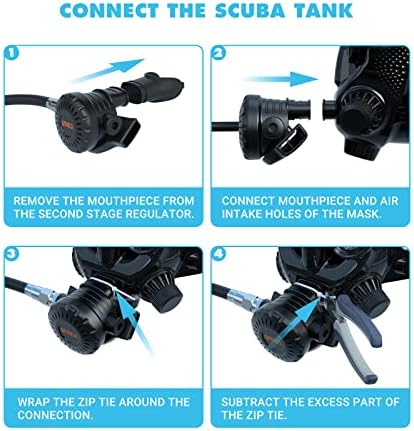 CONNECT THE SCUBA TANK

1

REMOVE THE MOUTHPIECE FROM THE SECOND STAGE REGULATOR.

2

CONNECT MOUTHPIECE AND AIR INTAKE HOLES OF THE MASK.

3

WRAP THE ZIP TIE AROUND THE CONNECTION.

4

SUBTRACT THE EXCESS PART OF THE ZIP TIE.