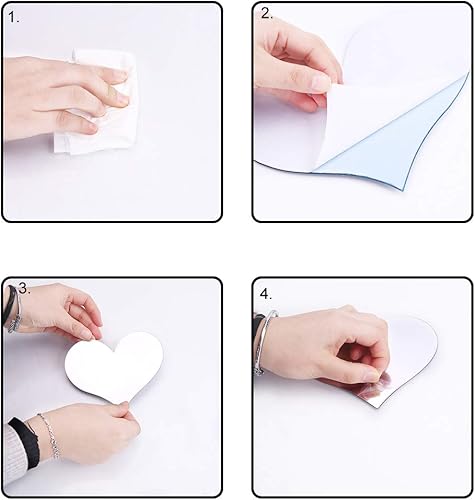 1.

2.

3.

4.