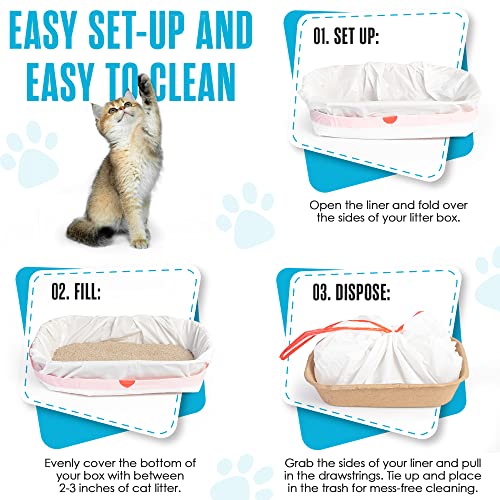 EASY SET-UP AND EASY TO CLEAN

01. SET UP:

Open the liner and fold over the sides of your litter box.

02. FILL:

Evenly cover the bottom of your box with between 2-3 inches of cat litter.

03. DISPOSE:

Grab the sides of your liner and pull in the drawstrings. Tie up and place in the trash for mess-free cleaning.