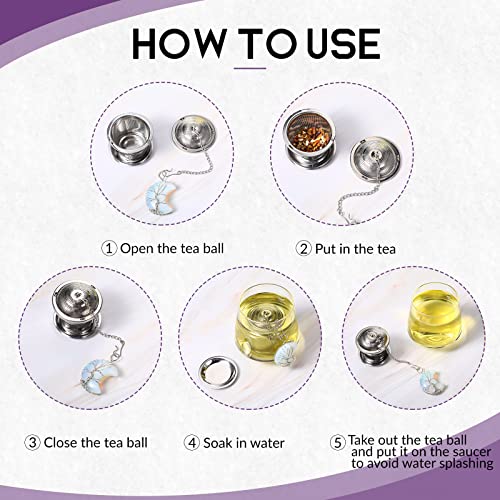 HOW TO USE

① Open the tea ball

② Put in the tea

③ Close the tea ball

④ Soak in water

⑤ Take out the tea ball and put it on the saucer to avoid water splashing