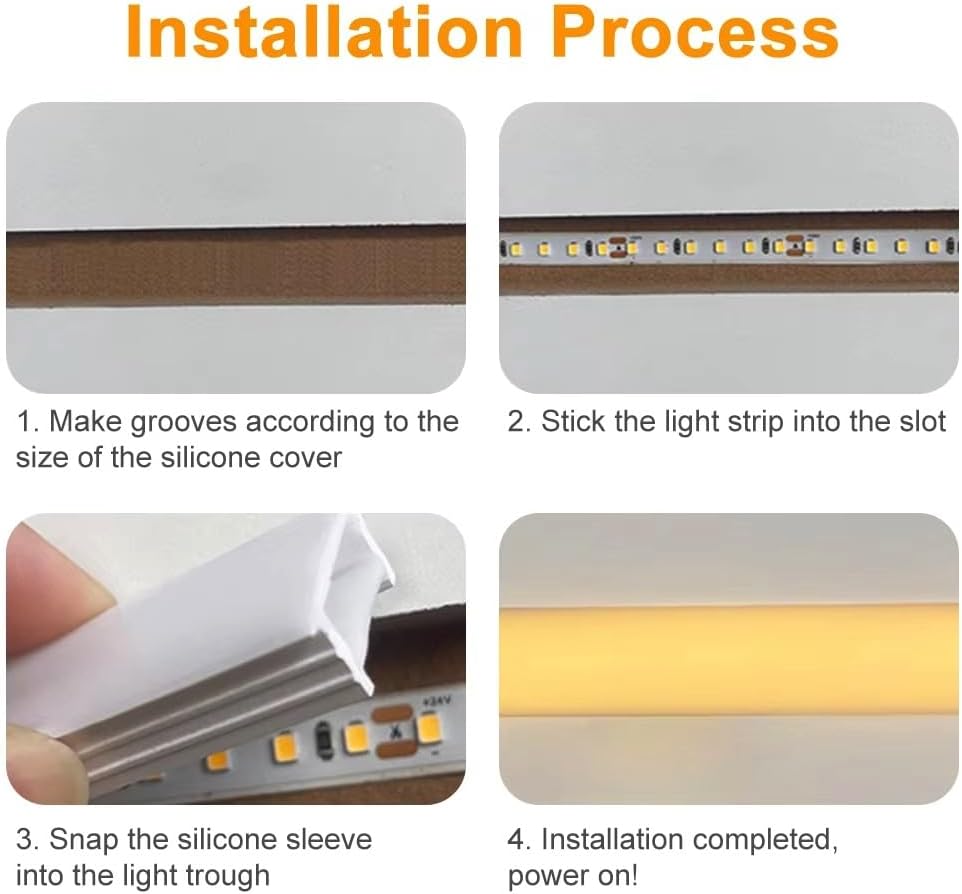 Installation Process

1. Make grooves according to the size of the silicone cover

2. Stick the light strip into the slot

+24V

3. Snap the silicone sleeve into the light trough

4. Installation completed, power on!