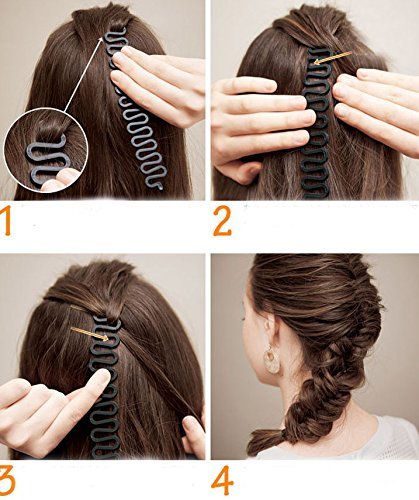 1

2

3

4