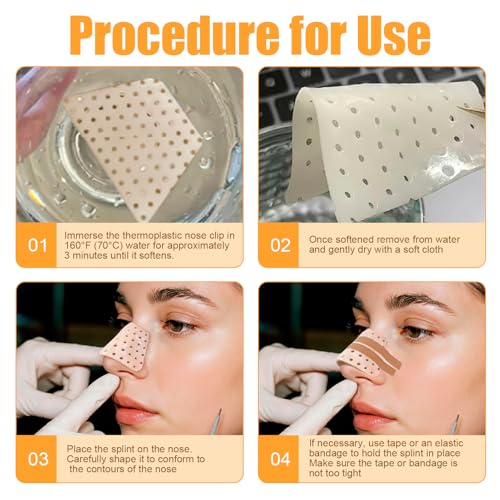 Procedure for Use

01

Immerse the thermoplastic nose clip in 160°F (70°C) water for approximately 3 minutes until it softens.

02

Once softened remove from water and gently dry with a soft cloth

03

Place the splint on the nose. Carefully shape it to conform to the contours of the nose

04

If necessary, use tape or an elastic bandage to hold the splint in place Make sure the tape or bandage is not too tight