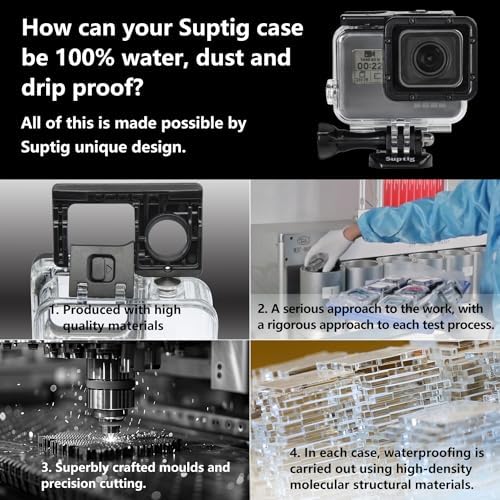 How can your Suptig case be 100% water, dust and drip proof?

All of this is made possible by Suptig unique design.

00:22

Suptig

1. Produced with high quality materials

2. A serious approach to the work, with a rigorous approach to each test process.

3. Superbly crafted moulds and precision cutting.

4. In each case, waterproofing is carried out using high-density molecular structural materials.