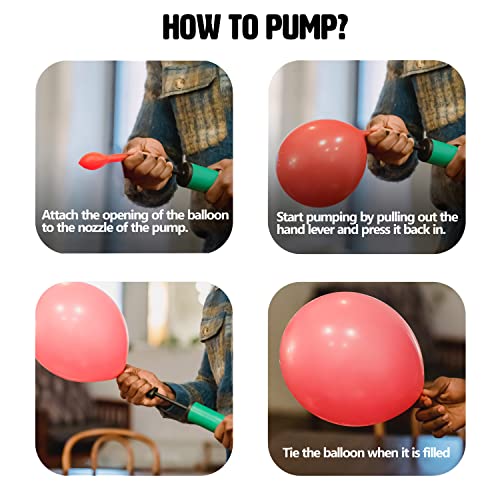 HOW TO PUMP?

Attach the opening of the balloon to the nozzle of the pump.

Start pumping by pulling out the hand lever and press it back in.

Tie the balloon when it is filled