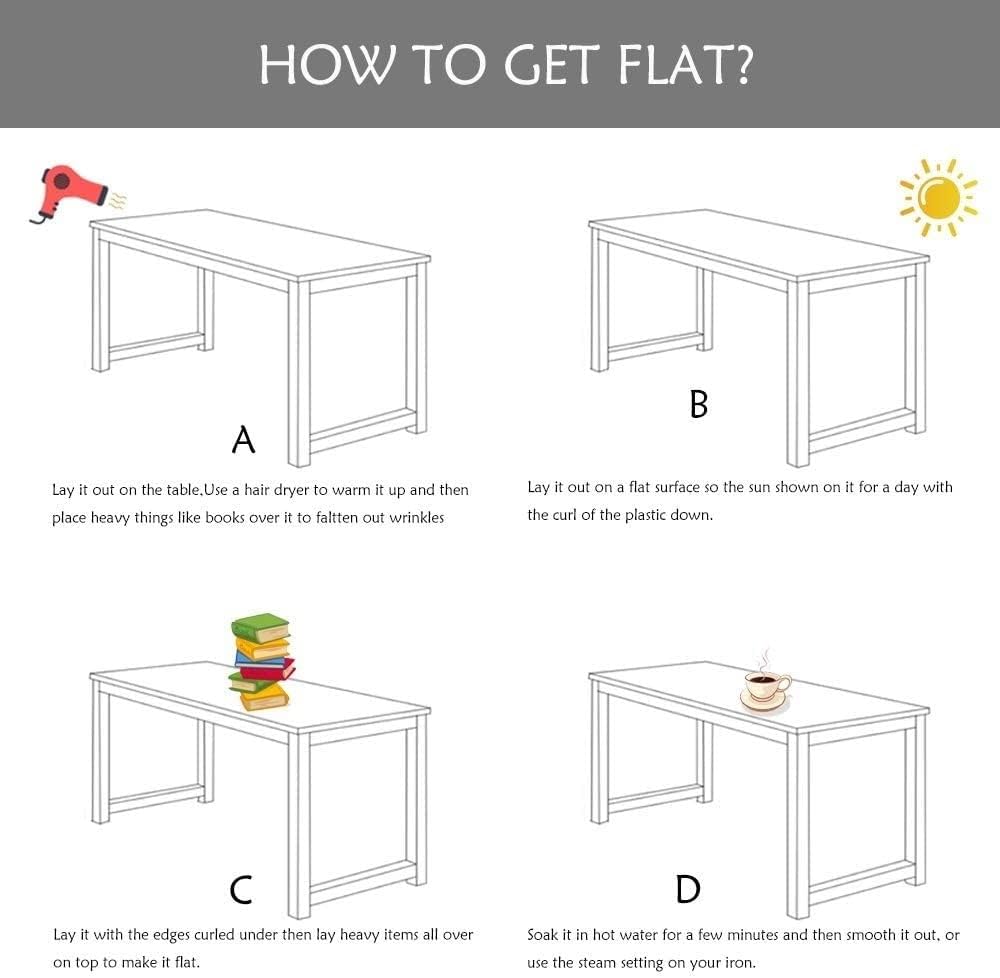 HOW TO GET FLAT?

A

Lay it out on the table.Use a hair dryer to warm it up and then place heavy things like books over it to faltten out wrinkles

B

Lay it out on a flat surface so the sun shown on it for a day with the curl of the plastic down.

C

Lay it with the edges curled under then lay heavy items all over on top to make it flat.

D

Soak it in hot water for a few minutes and then smooth it out, or use the steam setting on your iron.