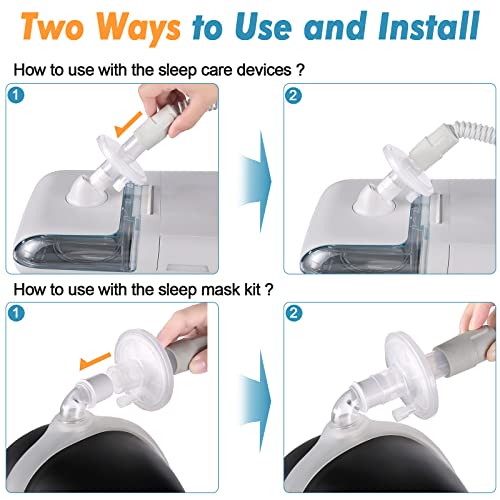 Two Ways to Use and Install

How to use with the sleep care devices ?

1

2

How to use with the sleep mask kit ?

1

2