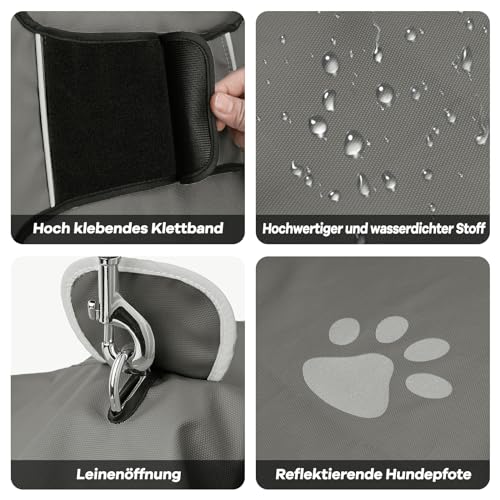 Hoch klebendes Klettband

Hochwertiger und wasserdichter Stoff

Leinenöffnung

Reflektierende Hundepfote