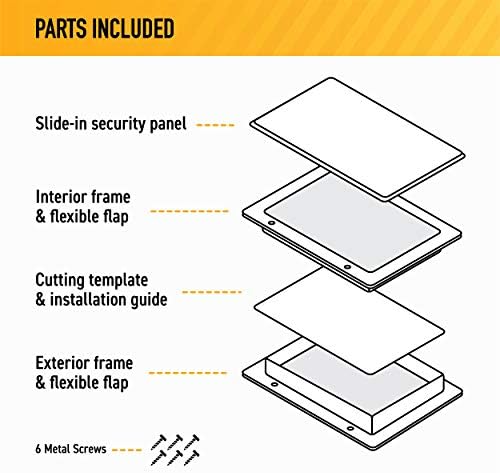 PARTS INCLUDED

Slide-in security panel

Interior frame & flexible flap

Cutting template & installation guide

Exterior frame & flexible flap

6 Metal Screws