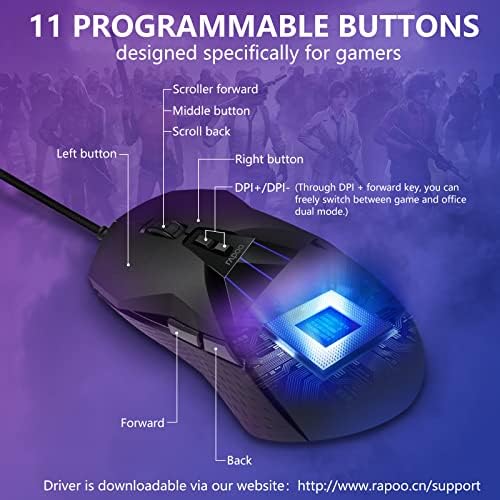 11 PROGRAMMABLE BUTTONS
designed specifically for gamers

Scroller forward
Middle button
Scroll back
Left button
Right button
DPI+/DPI- (Through DPI + forward key, you can freely switch between game and office dual mode.)

rapoo

Forward
Back

Driver is downloadable via our website: http://www.rapoo.cn/support