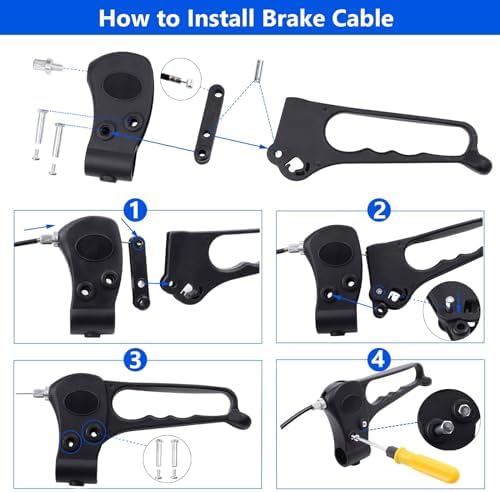 How to Install Brake Cable

1

2

3

4