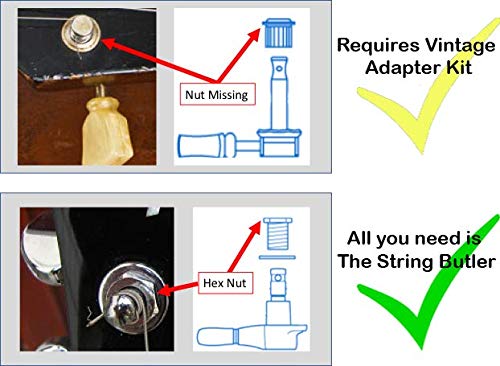 Nut Missing

Requires Vintage Adapter Kit

Hex Nut

All you need is The String Butler