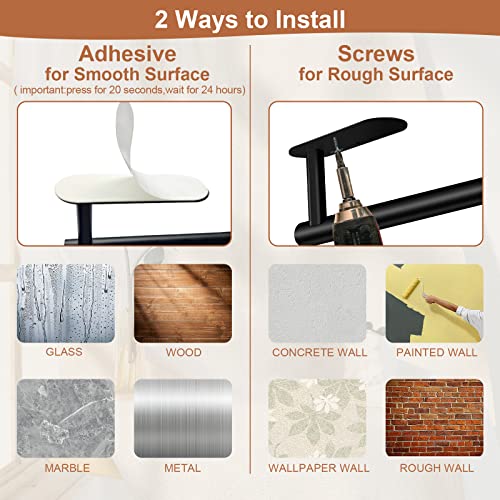 2 Ways to Install

Adhesive
for Smooth Surface
( important:press for 20 seconds,wait for 24 hours)

GLASS

WOOD

MARBLE

METAL

Screws
for Rough Surface

CONCRETE WALL

PAINTED WALL

WALLPAPER WALL

ROUGH WALL