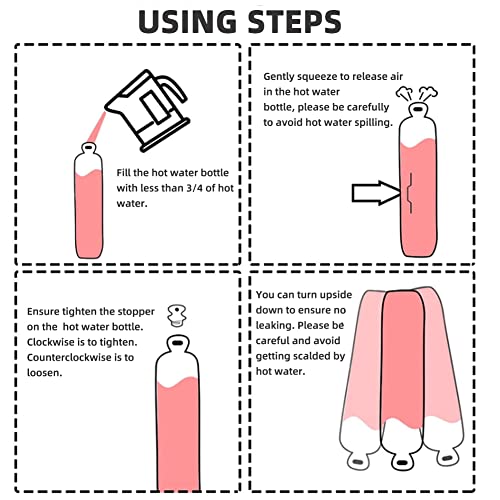 USING STEPS

Fill the hot water bottle with less than 3/4 of hot water.

Gently squeeze to release air in the hot water bottle, please be carefully to avoid hot water spilling.

Ensure tighten the stopper on the hot water bottle. Clockwise is to tighten. Counterclockwise is to loosen.

You can turn upside down to ensure no leaking. Please be careful and avoid getting scalded by hot water.