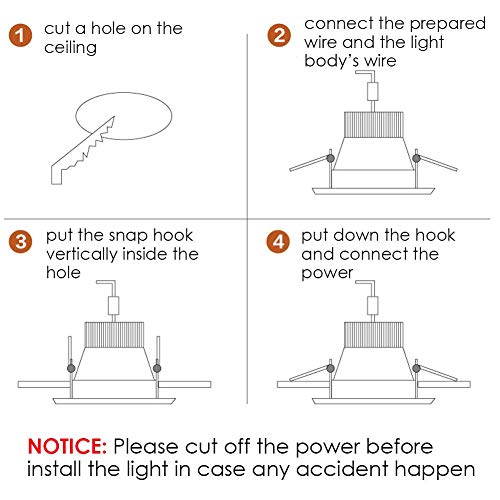 1 cut a hole on the ceiling

2 connect the prepared wire and the light body's wire

3 put the snap hook vertically inside the hole

4 put down the hook and connect the power

NOTICE: Please cut off the power before install the light in case any accident happen