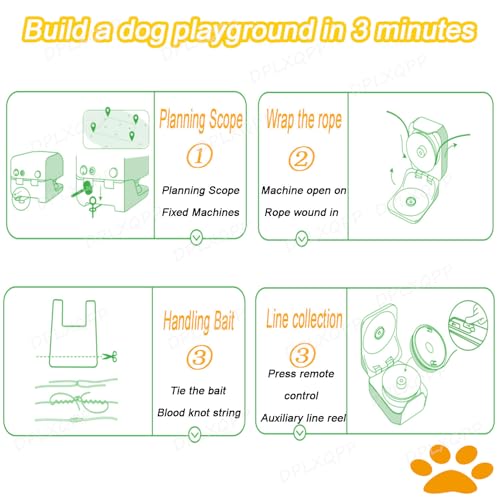 Build a dog playground in 3 minutes

Planning Scope
①
Planning Scope
Fixed Machines

Wrap the rope
②
Machine open on
Rope wound in

Handling Bait
③
Tie the bait
Blood knot string

Line collection
③
Press remote control
Auxiliary line reel

DPLXQPP