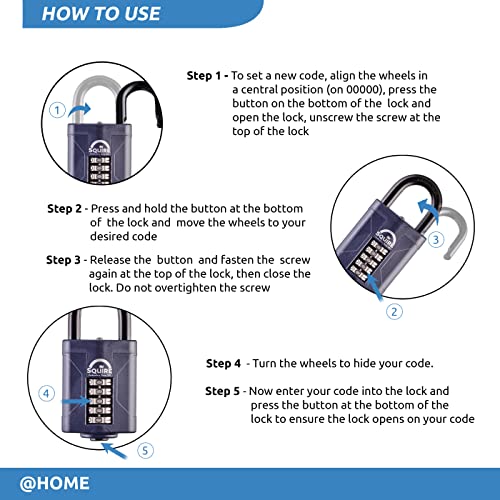 HOW TO USE

1

SQUIRE

Step 1 - To set a new code, align the wheels in a central position (on 00000), press the button on the bottom of the lock and open the lock, unscrew the screw at the top of the lock

Step 2 - Press and hold the button at the bottom of the lock and move the wheels to your desired code

Step 3 - Release the button and fasten the screw again at the top of the lock, then close the lock. Do not overtighten the screw

SQUIRE

3

2

SQUIRE

4

5

Step 4 - Turn the wheels to hide your code.

Step 5 - Now enter your code into the lock and press the button at the bottom of the lock to ensure the lock opens on your code

@HOME