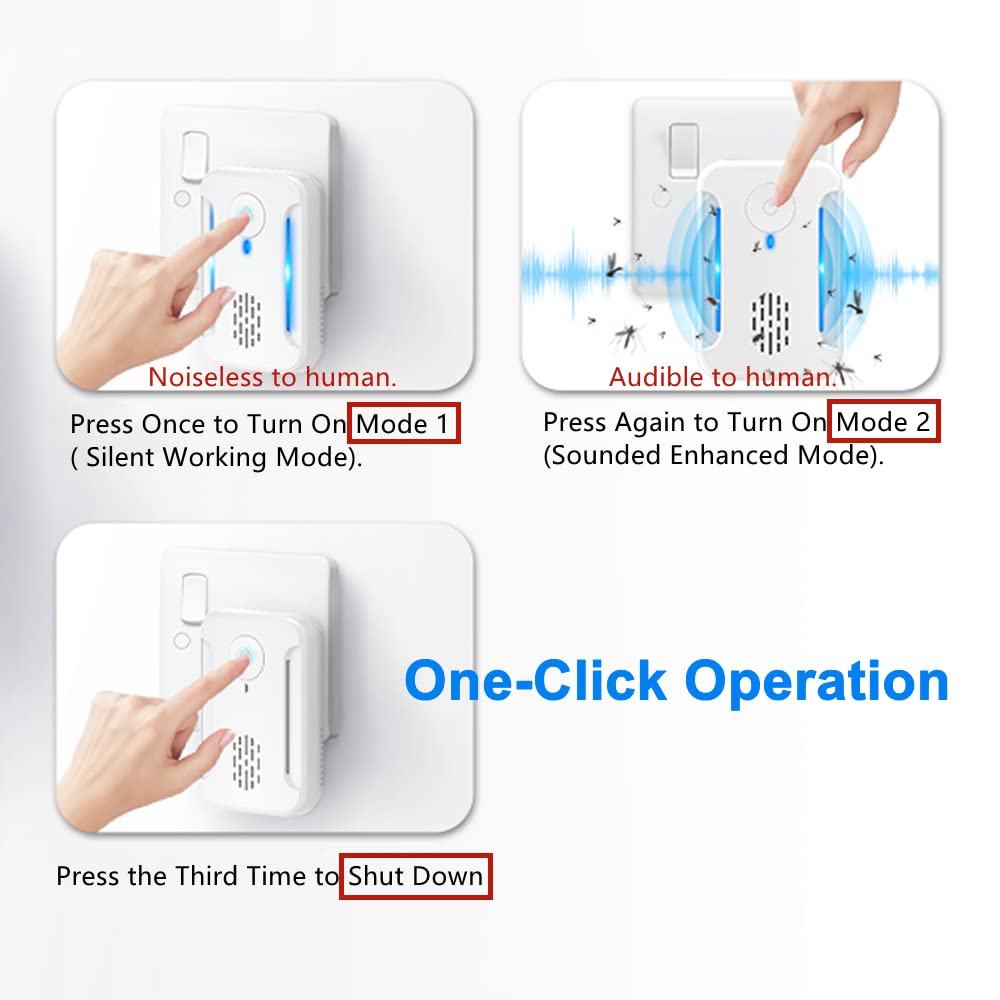 Noiseless to human.

Press Once to Turn On Mode 1
( Silent Working Mode).

Audible to human.

Press Again to Turn On Mode 2
(Sounded Enhanced Mode).

One-Click Operation

Press the Third Time to Shut Down