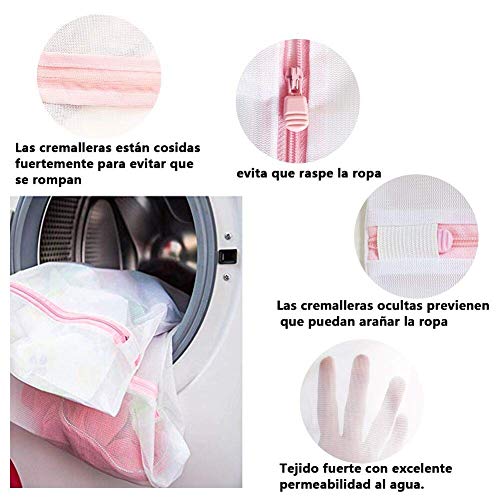 Las cremalleras están cosidas fuertemente para evitar que se rompan

evita que raspe la ropa

Las cremalleras ocultas previenen que puedan arañar la ropa

Tejido fuerte con excelente permeabilidad al agua.