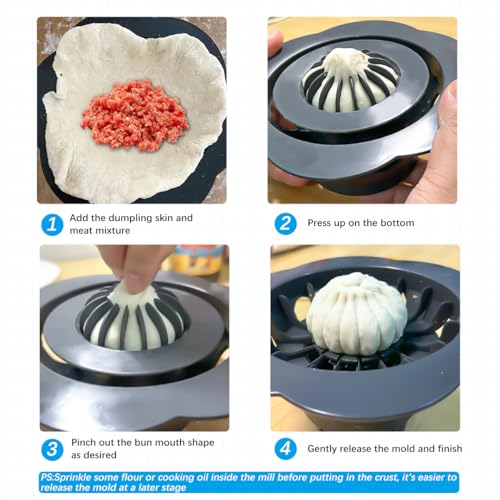 1 Add the dumpling skin and meat mixture

2 Press up on the bottom

3 Pinch out the bun mouth shape as desired

4 Gently release the mold and finish

PS:Sprinkle some flour or cooking oil inside the mill before putting in the crust, it's easier to release the mold at a later stage