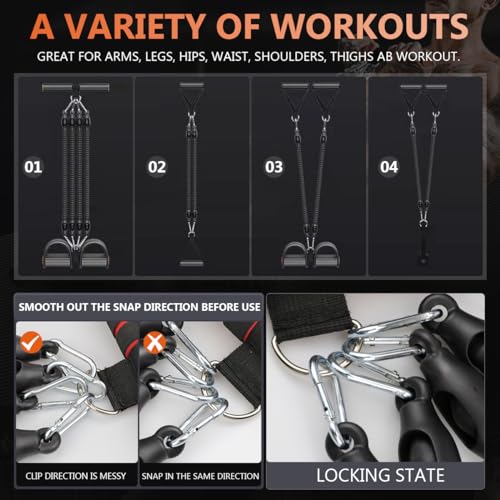 A VARIETY OF WORKOUTS

GREAT FOR ARMS, LEGS, HIPS, WAIST, SHOULDERS, THIGHS AB WORKOUT.

01

02

03

04

SMOOTH OUT THE SNAP DIRECTION BEFORE USE

CLIP DIRECTION IS MESSY

SNAP IN THE SAME DIRECTION

LOCKING STATE