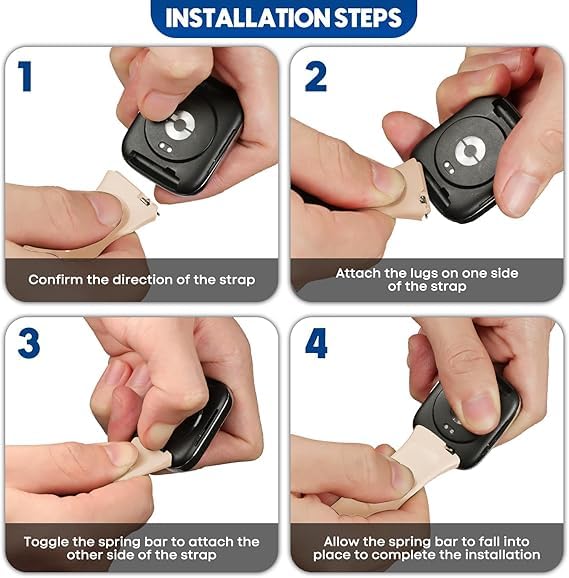 INSTALLATION STEPS

1

Confirm the direction of the strap

2

Attach the lugs on one side of the strap

3

Toggle the spring bar to attach the other side of the strap

4

Allow the spring bar to fall into place to complete the installation