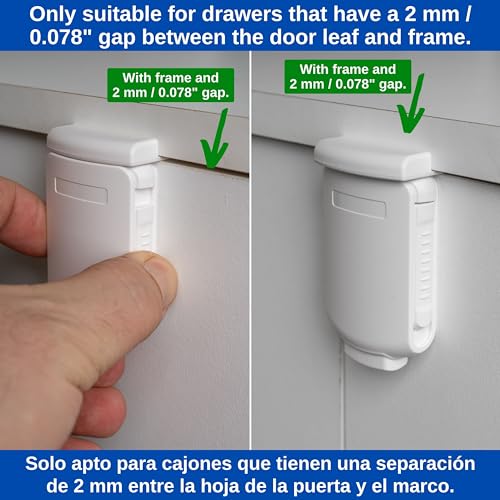 Only suitable for drawers that have a 2 mm / 0.078" gap between the door leaf and frame.

With frame and 2 mm / 0.078" gap.

With frame and 2 mm / 0.078" gap.

Solo apto para cajones que tienen una separación de 2 mm entre la hoja de la puerta y el marco.