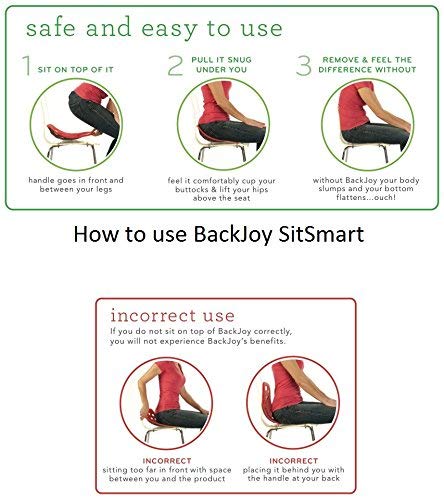 safe and easy to use

1 SIT ON TOP OF IT

handle goes in front and between your legs

2 PULL IT SNUG UNDER YOU

feel it comfortably cup your buttocks & lift your hips above the seat

3 REMOVE & FEEL THE DIFFERENCE WITHOUT

without BackJoy your body slumps and your bottom flattens...ouch!

How to use BackJoy SitSmart

incorrect use

If you do not sit on top of BackJoy correctly, you will not experience BackJoy's benefits.

INCORRECT
sitting too far in front with space between you and the product

INCORRECT
placing it behind you with the handle at your back