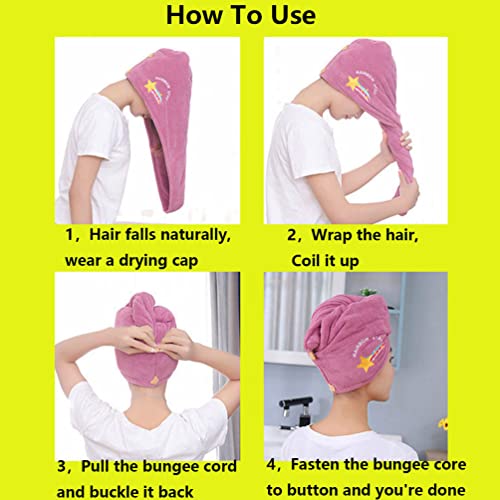 How To Use

1，Hair falls naturally, wear a drying cap

2，Wrap the hair, Coil it up

3，Pull the bungee cord and buckle it back

4，Fasten the bungee core to button and you're done