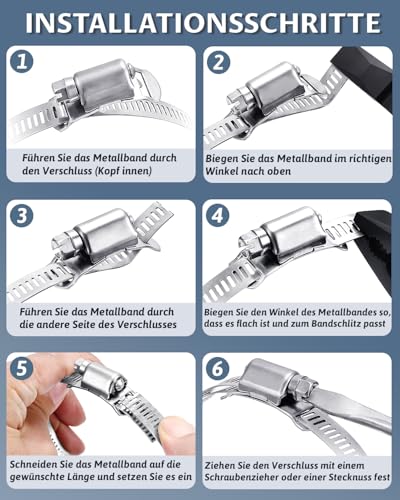 INSTALLATIONSSCHRITTE

1

Führen Sie das Metallband durch den Verschluss (Kopf innen)

2

Biegen Sie das Metallband im richtigen Winkel nach oben

3

Führen Sie das Metallband durch die andere Seite des Verschlusses

4

Biegen Sie den Winkel des Metallbandes so, dass es flach ist und zum Bandschlitz passt

5

Schneiden Sie das Metallband auf die gewünschte Länge und setzen Sie es ein

6

Ziehen Sie den Verschluss mit einem Schraubenzieher oder einer Stecknuss fest