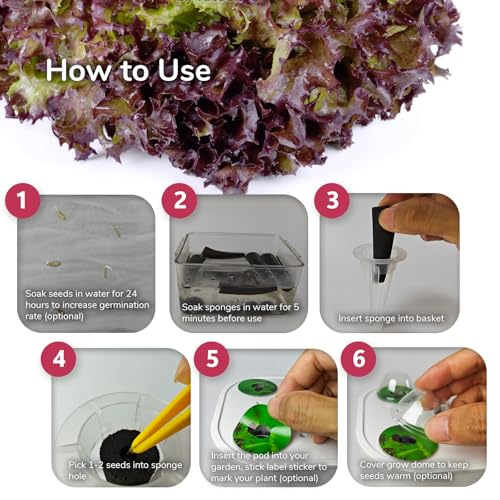 How to Use

1

Soak seeds in water for 24 hours to increase germination rate (optional)

2

Soak sponges in water for 5 minutes before use

3

Insert sponge into basket

4

Pick 1-2 seeds into sponge hole

5

Insert the pod into your garden, stick label sticker to mark your plant (optional)

6

Cover grow dome to keep seeds warm (optional)