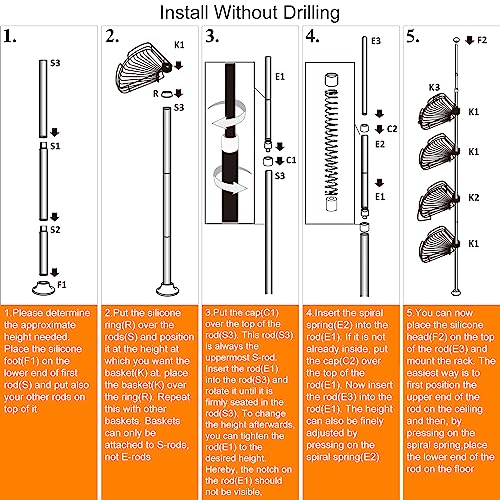 Install Without Drilling

1.

S3

S1

S2

F1

1.Please determine the approximate height needed. Place the silicone foot(F1) on the lower end of first rod(S) and put also your other rods on top of it

2.

K1

R

S3

2.Put the silicone ring(R) over the rods(S) and position it at the height at which you want the basket(K) at. place the basket(K) over the ring(R). Repeat this with other baskets. Baskets can only be attached to S-rods, not E-rods

3.

E1

C1

S3

3.Put the cap(C1) over the top of the rod(S3). This rod(S3) is always the uppermost S-rod. Insert the rod(E1) into the rod(S3) and rotate it until it is firmly seated in the rod(S3). To change the height afterwards, you can tighten the rod(E1) to the desired height. Hereby, the notch on the rod(E1) should not be visible.

4.

E3

C2

E2

E1

4.Insert the spiral spring(E2) into the rod(E1). If it is not already inside, put the cap(C2) over the top of the rod(E1). Now insert the rod(E3) into the rod(E1). The height can also be finely adjusted by pressing on the spiral spring(E2)

5.

F2

K3

K1

K1

K2

K1

5.You can now place the silicone head(F2) on the top of the rod(E3) and mount the rack. The easiest way is to first position the upper end of the rod on the ceiling and then, by pressing on the spiral spring,place the lower end of the rod on the floor