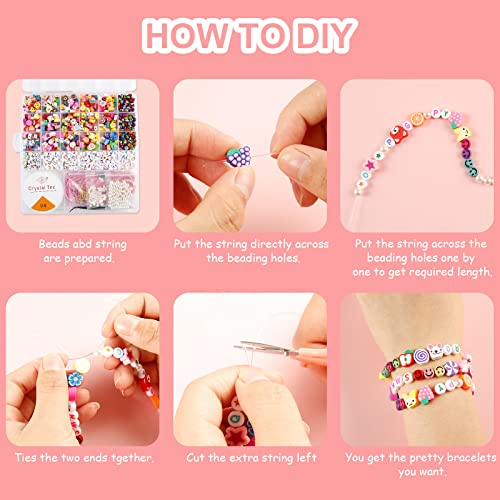 HOW TO DIY

Crystal Tec

Beads abd string are prepared.

Put the string directly across the beading holes.

Put the string across the beading holes one by one to get required length.

Ties the two ends tgether.

Cut the extra string left

You get the pretty bracelets you want.