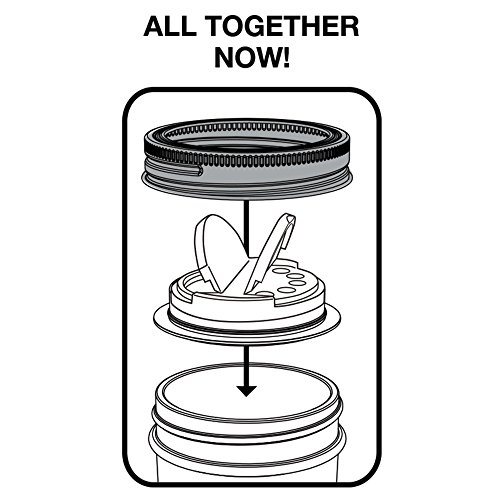 ALL TOGETHER NOW!