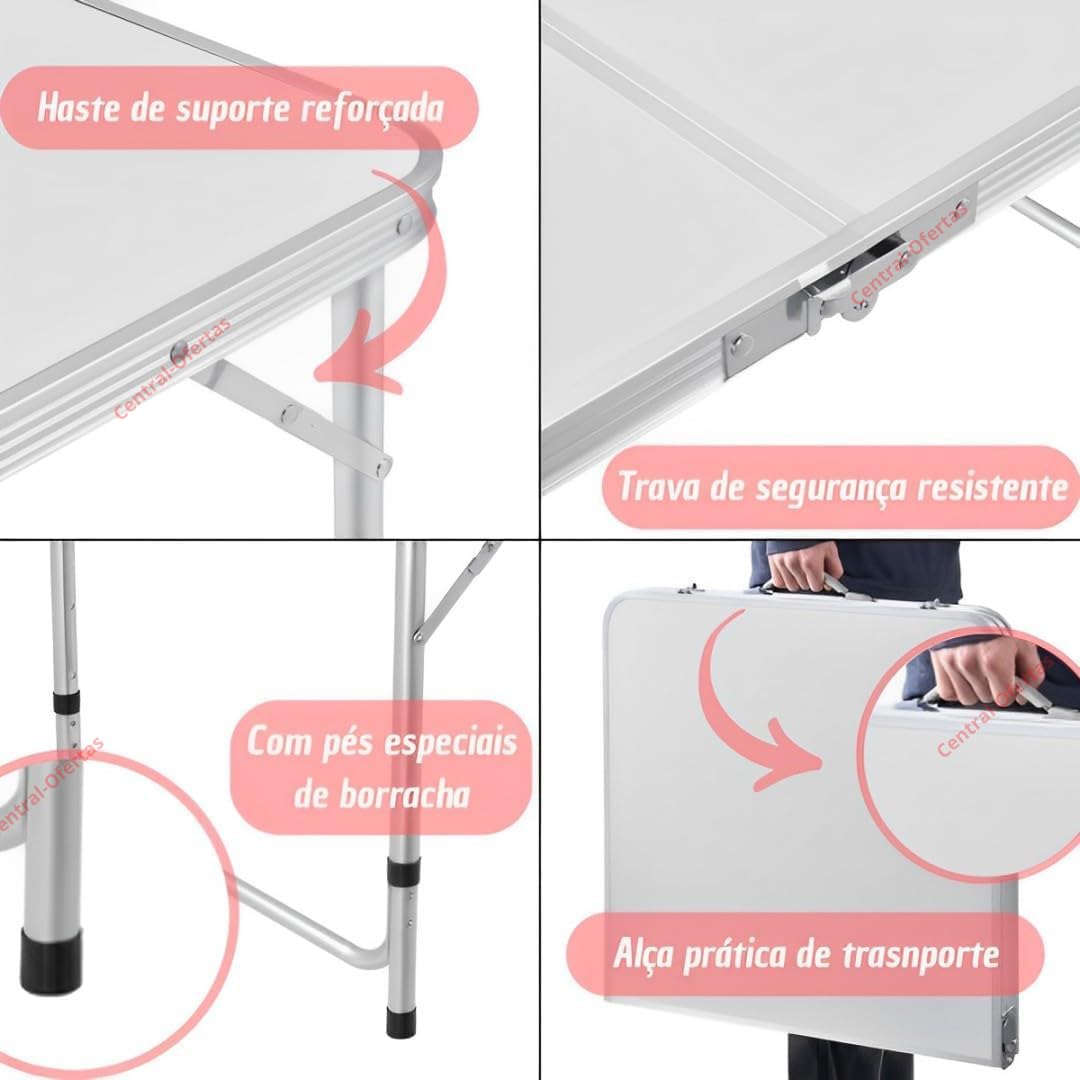 Haste de suporte reforçada

Central-Ofertas

Central-Ofertas

Trava de segurança resistente

Central-Ofertas

Com pés especiais de borracha

Central-Ofertas

Alça prática de trasnporte