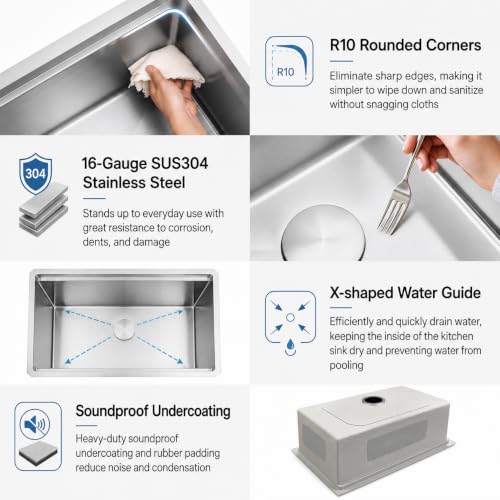 R10

R10 Rounded Corners

Eliminate sharp edges, making it simpler to wipe down and sanitize without snagging cloths

304

16-Gauge SUS304 Stainless Steel

Stands up to everyday use with great resistance to corrosion, dents, and damage

X-shaped Water Guide

Efficiently and quickly drain water, keeping the inside of the kitchen sink dry and preventing water from pooling

Soundproof Undercoating

Heavy-duty soundproof undercoating and rubber padding reduce noise and condensation