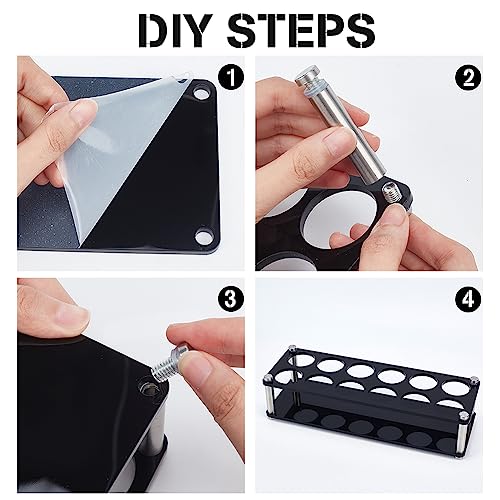 DIY STEPS

1

2

3

4