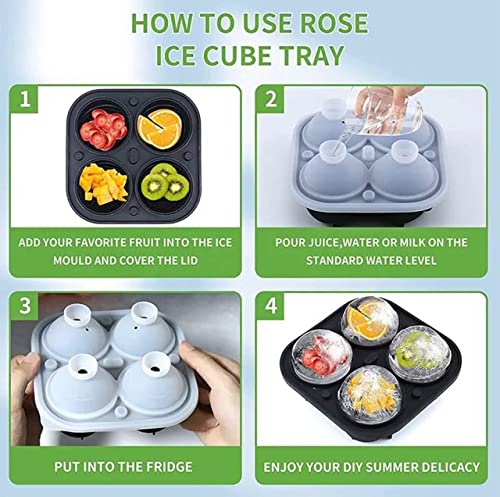 HOW TO USE ROSE ICE CUBE TRAY

1

ADD YOUR FAVORITE FRUIT INTO THE ICE MOULD AND COVER THE LID

2

POUR JUICE,WATER OR MILK ON THE STANDARD WATER LEVEL

3

PUT INTO THE FRIDGE

4

ENJOY YOUR DIY SUMMER DELICACY