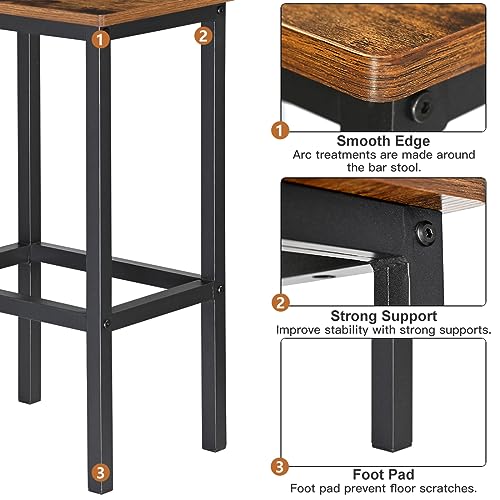 1
2
3

1
Smooth Edge
Arc treatments are made around the bar stool.

2
Strong Support
Improve stability with strong supports.

3
Foot Pad
Foot pad prevent floor scratches.