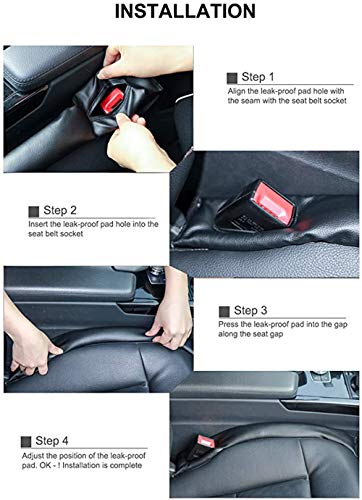 INSTALLATION

Step 1
Align the leak-proof pad hole with the seam with the seat belt socket

Step 2
Insert the leak-proof pad hole into the seat belt socket

Step 3
Press the leak-proof pad into the gap along the seat gap

Step 4
Adjust the position of the leak-proof pad. OK - ! Installation is complete