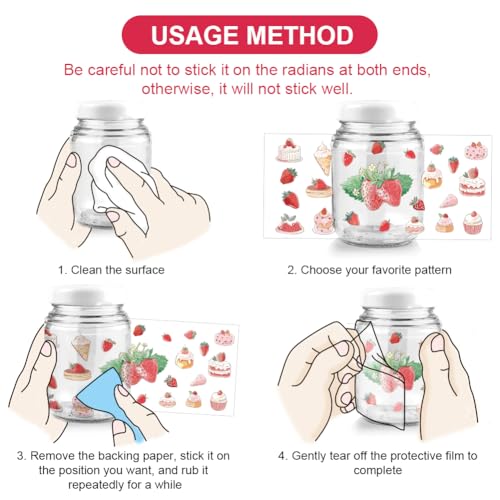 USAGE METHOD

Be careful not to stick it on the radians at both ends, otherwise, it will not stick well.

1. Clean the surface

2. Choose your favorite pattern

3. Remove the backing paper, stick it on the position you want, and rub it repeatedly for a while

4. Gently tear off the protective film to complete